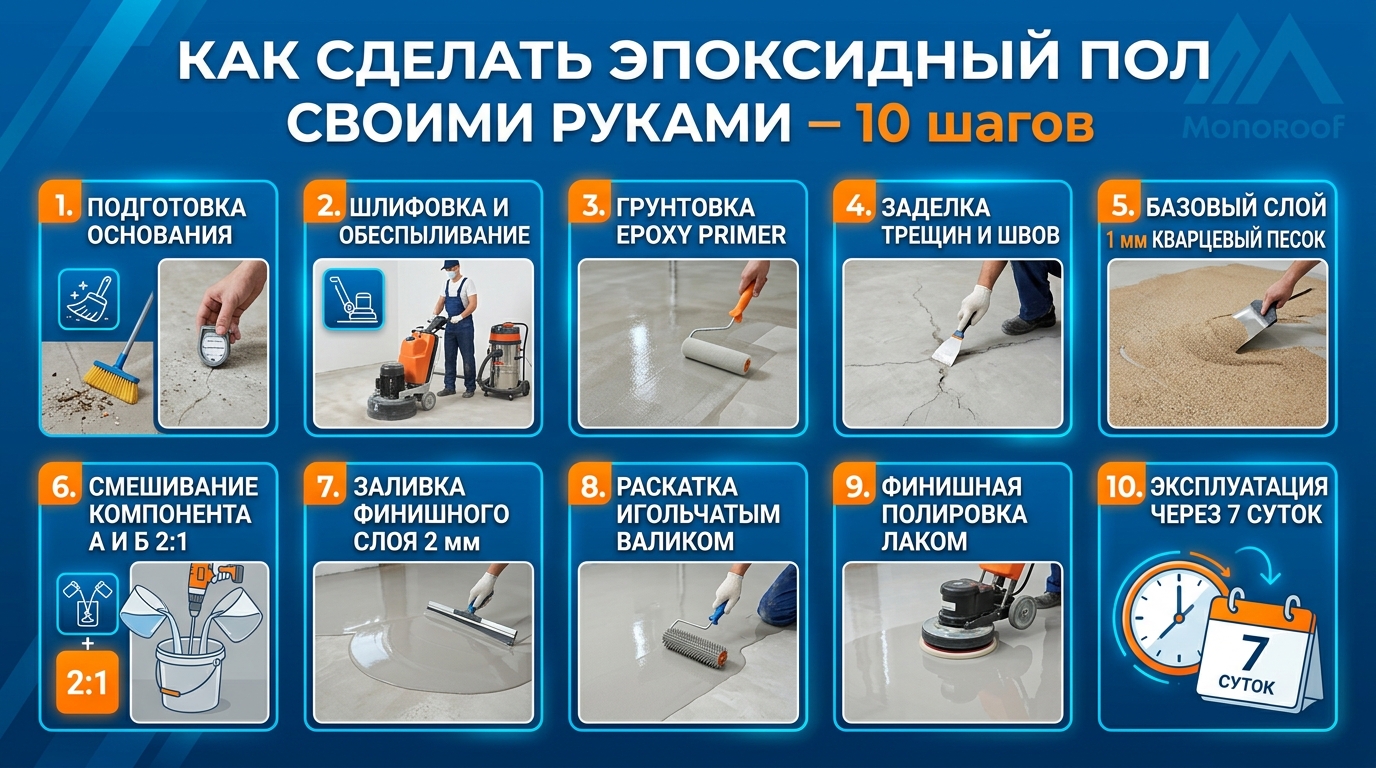 КАК СДЕЛАТЬ ЭПОКСИДНЫЙ ПОЛ СВОИМИ РУКАМИ – 10 шагов

Monoroof

1. ПОДГОТОВКА ОСНОВАНИЯ

2. ШЛИФОВКА И ОБЕСПЫЛИВАНИЕ

3. ГРУНТОВКА EPOXY PRIMER

4. ЗАДЕЛКА ТРЕЩИН И ШВОВ

5. БАЗОВЫЙ СЛОЙ 1 мм КВАРЦЕВЫЙ ПЕСОК

6. СМЕШИВАНИЕ КОМПОНЕНТА А И Б 2:1

+

2:1

7. ЗАЛИВКА ФИНИШНОГО СЛОЯ 2 мм

8. РАСКАТКА ИГОЛЬЧАТЫМ ВАЛИКОМ

9. ФИНИШНАЯ ПОЛИРОВКА ЛАКОМ

10. ЭКСПЛУАТАЦИЯ ЧЕРЕЗ 7 СУТОК

7 СУТОК